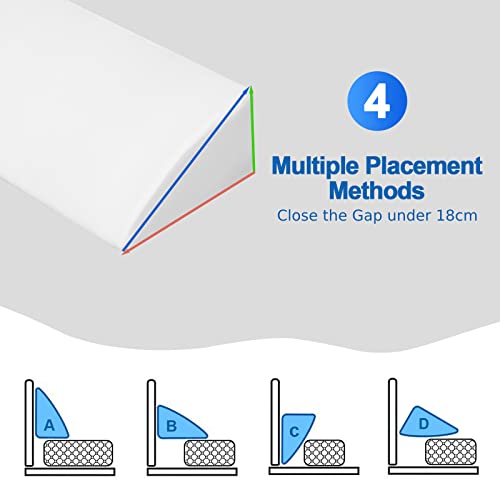 4

Multiple Placement Methods

Close the Gap under 18cm

A

B

C

D