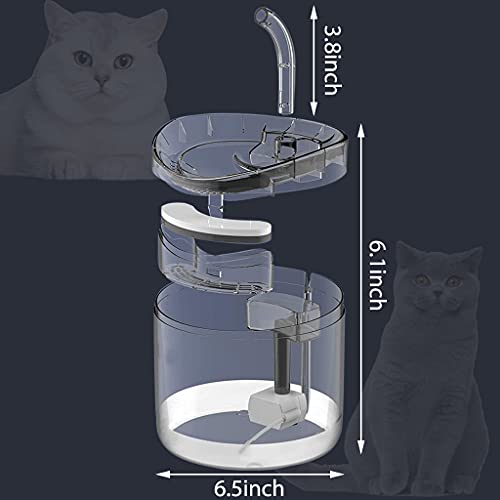 3.8inch

6.1inch

6.5inch