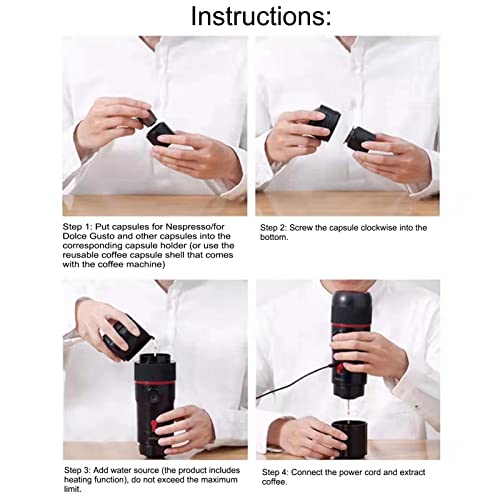 Instructions:

Step 1: Put capsules for Nespresso/for Dolce Gusto and other capsules into the corresponding capsule holder (or use the reusable coffee capsule shell that comes with the coffee machine)

Step 2: Screw the capsule clockwise into the bottom.

Step 3: Add water source (the product includes heating function), do not exceed the maximum limit.

Step 4: Connect the power cord and extract coffee.