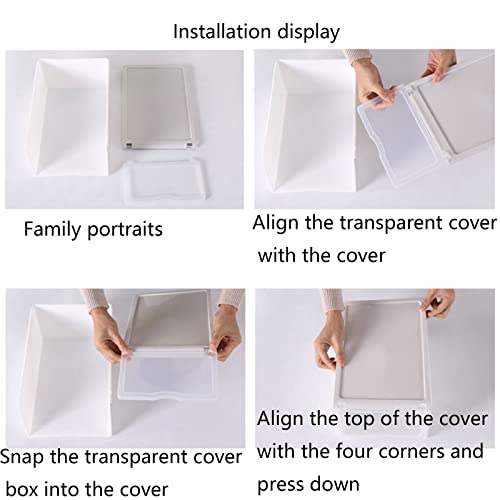 Installation display

Family portraits

Align the transparent cover with the cover

Snap the transparent cover box into the cover

Align the top of the cover with the four corners and press down