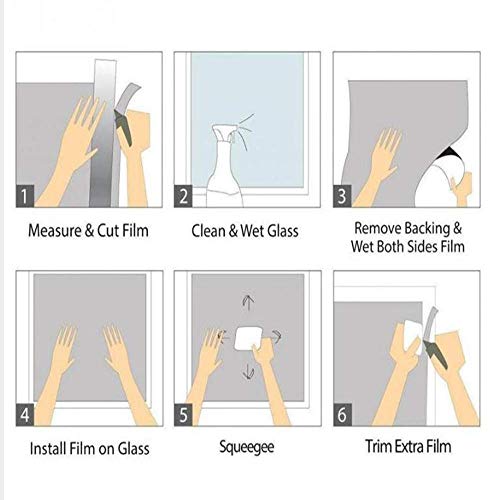 1

Measure & Cut Film

2

Clean & Wet Glass

3

Remove Backing & Wet Both Sides Film

4

Install Film on Glass

5

Squeegee

6

Trim Extra Film