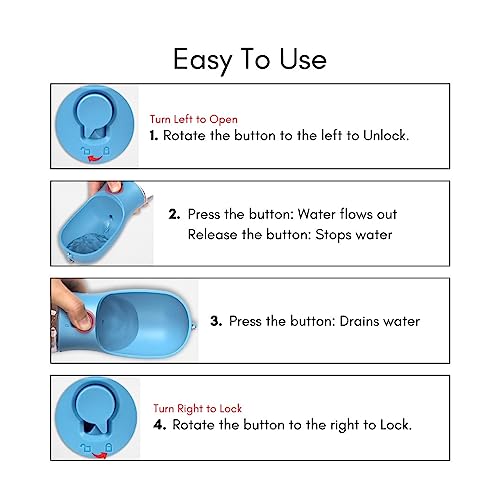 Easy To Use

Turn Left to Open
1. Rotate the button to the left to Unlock.

2. Press the button: Water flows out
Release the button: Stops water

3. Press the button: Drains water

Turn Right to Lock
4. Rotate the button to the right to Lock.