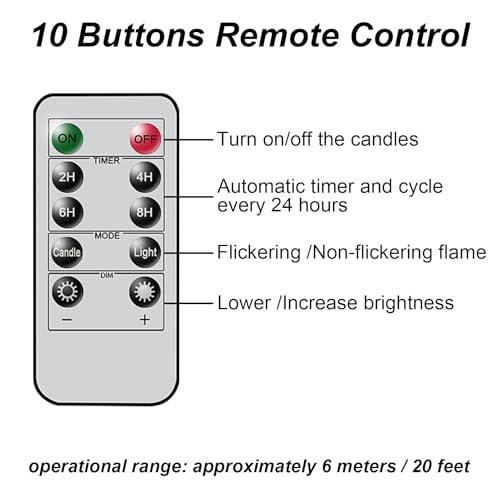 10 Buttons Remote Control

ON OFF

Turn on/off the candles

TIMER

2H 4H

6H 8H

Automatic timer and cycle every 24 hours

MODE

Candle Light

Flickering /Non-flickering flame

DIM

− +

Lower /Increase brightness

operational range: approximately 6 meters / 20 feet