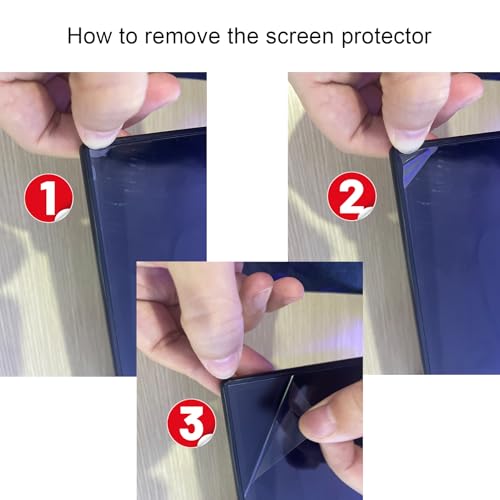 How to remove the screen protector

1

2

3