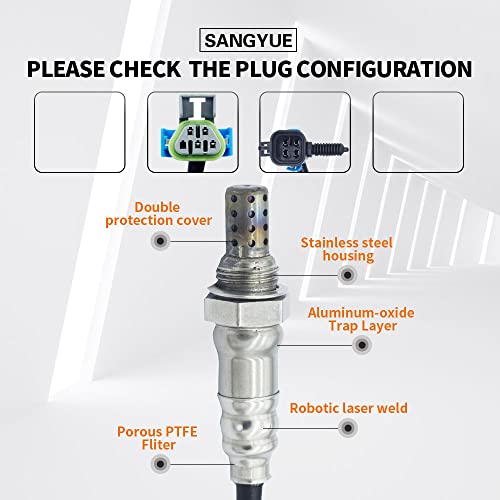 SANGYUE

PLEASE CHECK THE PLUG CONFIGURATION

Double protection cover

Stainless steel housing

Aluminum-oxide Trap Layer

Robotic laser weld

Porous PTFE Fliter