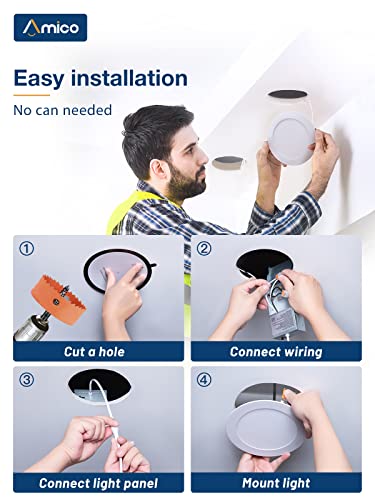 Amico

Easy installation

No can needed

①

Cut a hole

②

Connect wiring

③

Connect light panel

④

Mount light