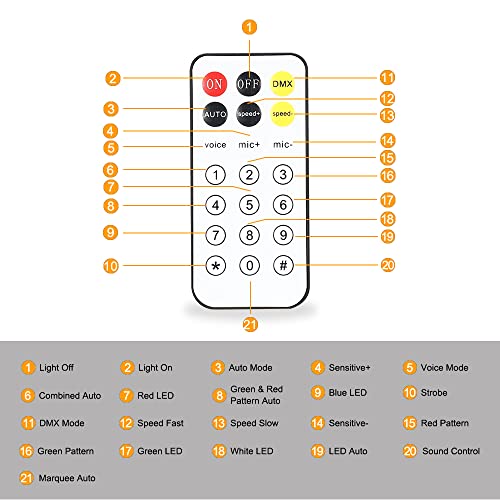 1
2 ON OFF DMX 11
3 AUTO speed+ speed- 12 13
4
5 voice mic+ mic- 14
15
6 1 2 3 16
7
8 4 5 6 17
18
9 7 8 9 19
10 * 0 # 20
21

1 Light Off
2 Light On
3 Auto Mode
4 Sensitive+
5 Voice Mode
6 Combined Auto
7 Red LED
8 Green & Red Pattern Auto
9 Blue LED
10 Strobe
11 DMX Mode
12 Speed Fast
13 Speed Slow
14 Sensitive-
15 Red Pattern
16 Green Pattern
17 Green LED
18 White LED
19 LED Auto
20 Sound Control
21 Marquee Auto