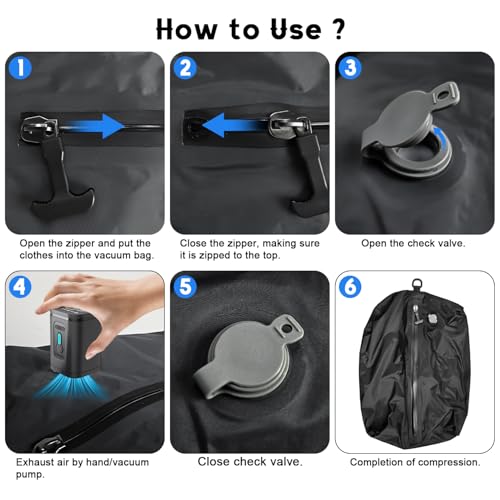 How to Use ?

1

Open the zipper and put the clothes into the vacuum bag.

2

Close the zipper, making sure it is zipped to the top.

3

Open the check valve.

4

Exhaust air by hand/vacuum pump.

5

Close check valve.

6

Completion of compression.