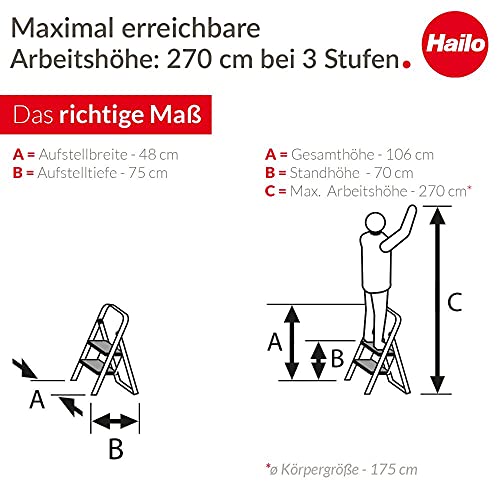 Maximal erreichbare Arbeitshöhe: 270 cm bei 3 Stufen.

Hailo

Das richtige Maß

A = Aufstellbreite - 48 cm
B = Aufstelltiefe - 75 cm

A = Gesamthöhe - 106 cm
B = Standhöhe - 70 cm
C = Max. Arbeitshöhe - 270 cm*

A

B

A

B

C

*ø Körpergröße - 175 cm