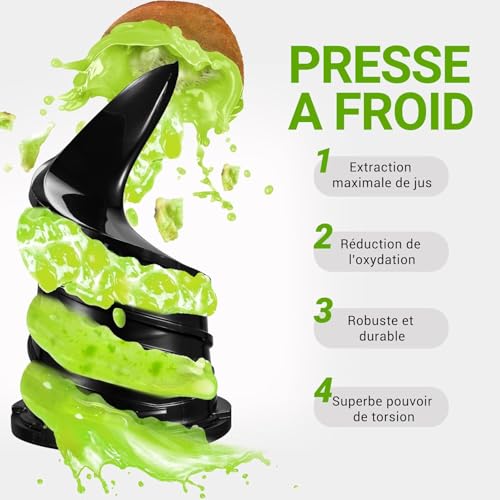 PRESSE A FROID

1 Extraction maximale de jus

2 Réduction de l'oxydation

3 Robuste et durable

4 Superbe pouvoir de torsion