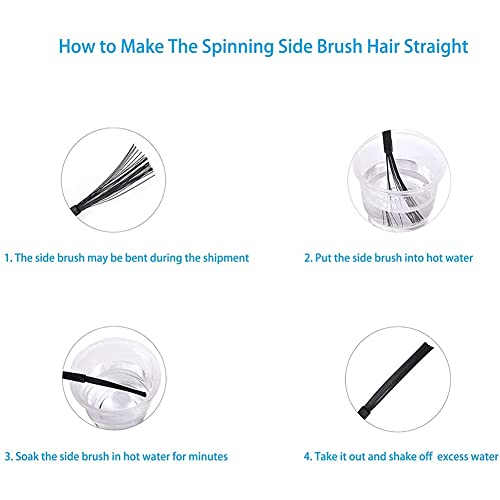 How to Make The Spinning Side Brush Hair Straight

1. The side brush may be bent during the shipment

2. Put the side brush into hot water

3. Soak the side brush in hot water for minutes

4. Take it out and shake off excess water