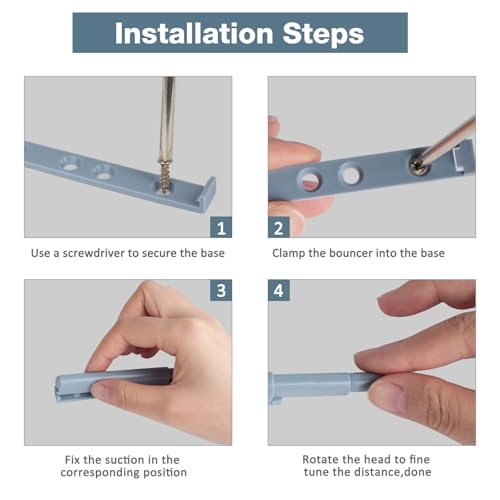 Installation Steps

1

Use a screwdriver to secure the base

2

Clamp the bouncer into the base

3

Fix the suction in the corresponding position

4

Rotate the head to fine tune the distance,done