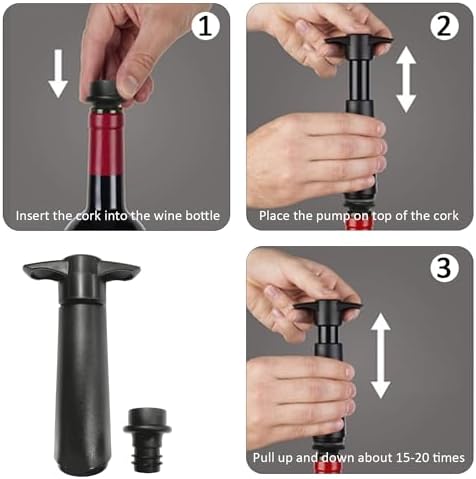 1

Insert the cork into the wine bottle

2

Place the pump on top of the cork

3

Pull up and down about 15-20 times