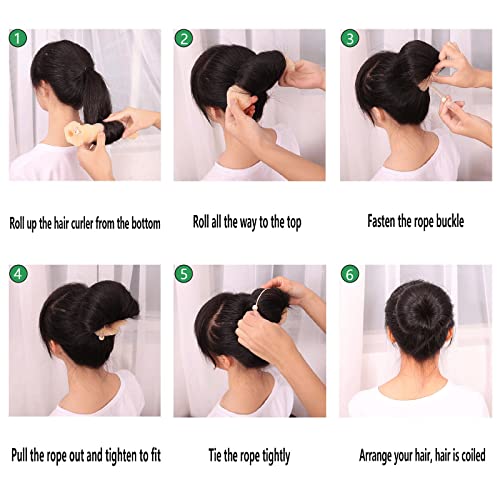 1

Roll up the hair curler from the bottom

2

Roll all the way to the top

3

Fasten the rope buckle

4

Pull the rope out and tighten to fit

5

Tie the rope tightly

6

Arrange your hair, hair is coiled