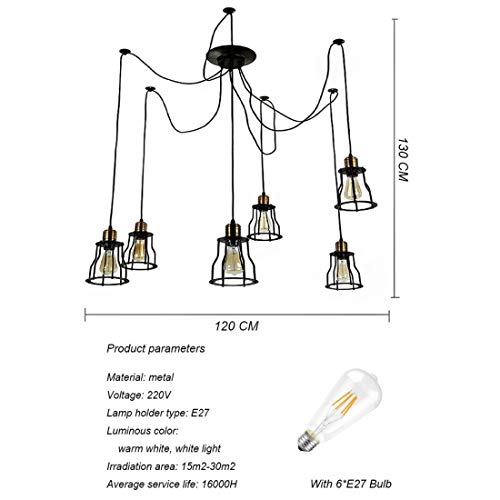 130 CM

120 CM

Product parameters

Material: metal
Voltage: 220V
Lamp holder type: E27
Luminous color:
warm white, white light
Irradiation area: 15m2-30m2
Average service life: 16000H

With 6*E27 Bulb