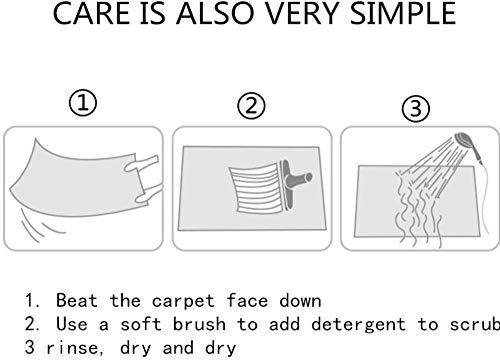 CARE IS ALSO VERY SIMPLE

①

②

③

1. Beat the carpet face down
2. Use a soft brush to add detergent to scrub
3 rinse, dry and dry