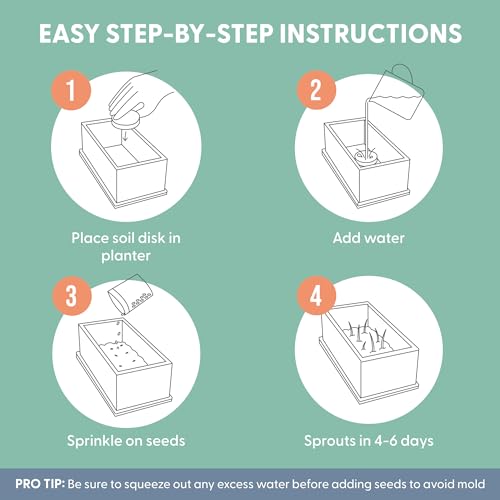 EASY STEP-BY-STEP INSTRUCTIONS

1

Place soil disk in planter

2

Add water

3

Sprinkle on seeds

4

Sprouts in 4-6 days

PRO TIP: Be sure to squeeze out any excess water before adding seeds to avoid mold