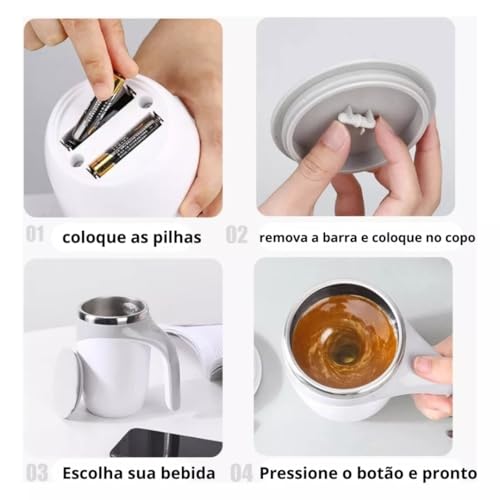 01 coloque as pilhas

02 remova a barra e coloque no copo

03 Escolha sua bebida

04 Pressione o botão e pronto