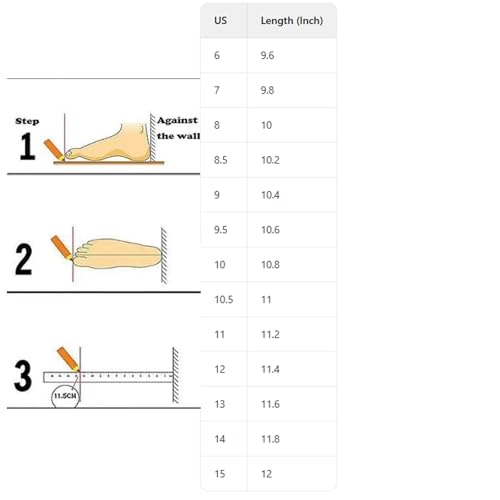 Step
1

Against
the wall

2

3

11.5CM

| US | Length (Inch) |
|---|---|
| 6 | 9.6 |
| 7 | 9.8 |
| 8 | 10 |
| 8.5 | 10.2 |
| 9 | 10.4 |
| 9.5 | 10.6 |
| 10 | 10.8 |
| 10.5 | 11 |
| 11 | 11.2 |
| 12 | 11.4 |
| 13 | 11.6 |
| 14 | 11.8 |
| 15 | 12 |