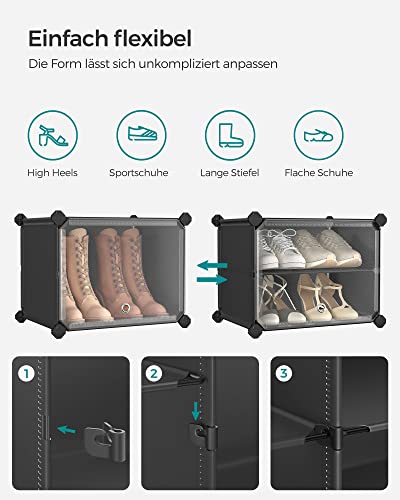 Einfach flexibel

Die Form lässt sich unkompliziert anpassen

High Heels

Sportschuhe

Lange Stiefel

Flache Schuhe

1

2

3