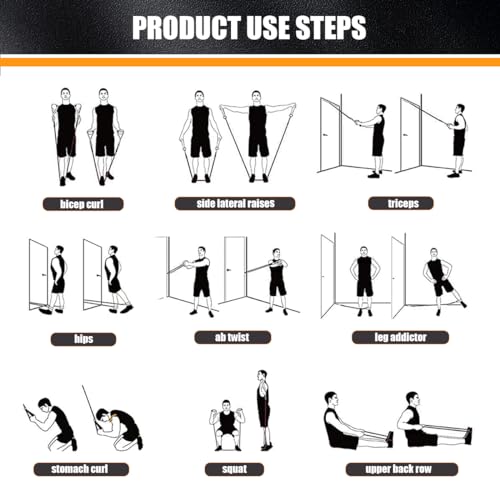 PRODUCT USE STEPS

bicep curl

side lateral raises

triceps

hips

ab twist

leg addictor

stomach curl

squat

upper back row