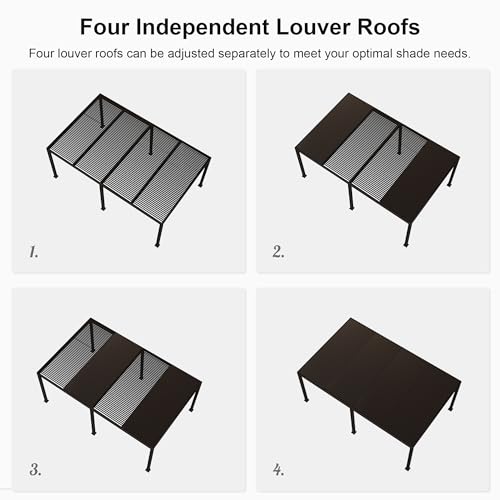 Four Independent Louver Roofs

Four louver roofs can be adjusted separately to meet your optimal shade needs.

1.

2.

3.

4.