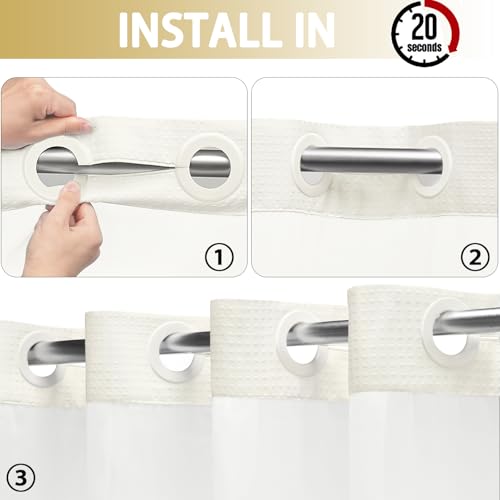 INSTALL IN

20
seconds

①

②

③