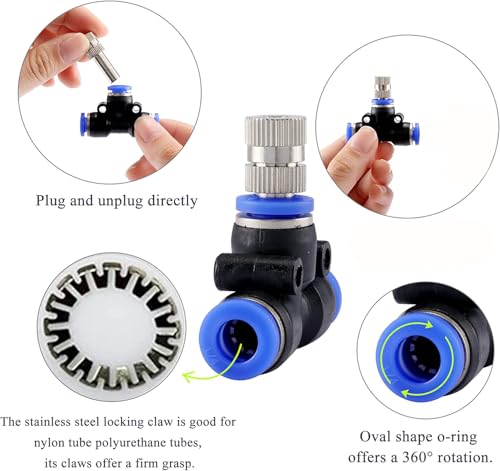 Plug and unplug directly

The stainless steel locking claw is good for nylon tube polyurethane tubes, its claws offer a firm grasp.

Oval shape o-ring offers a 360° rotation.