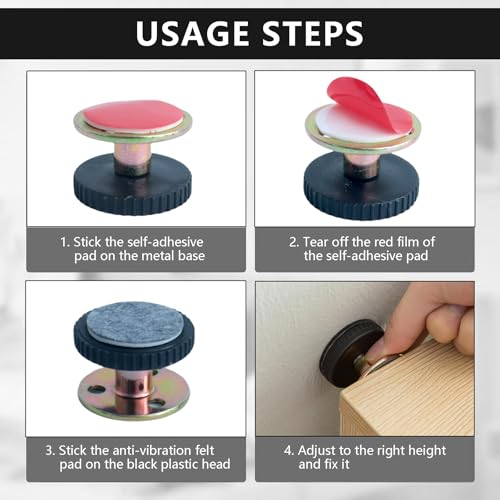 USAGE STEPS

1. Stick the self-adhesive pad on the metal base

2. Tear off the red film of the self-adhesive pad

3. Stick the anti-vibration felt pad on the black plastic head

4. Adjust to the right height and fix it