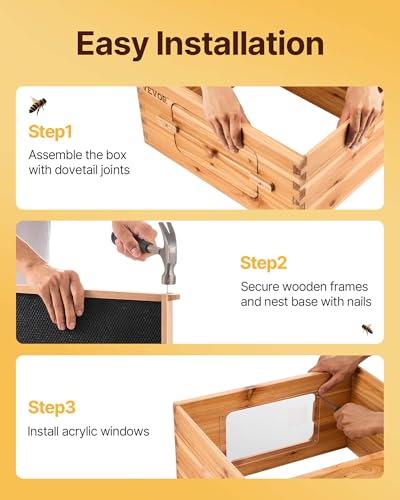 Easy Installation

VEVOR

Step1
Assemble the box with dovetail joints

Step2
Secure wooden frames and nest base with nails

Step3
Install acrylic windows