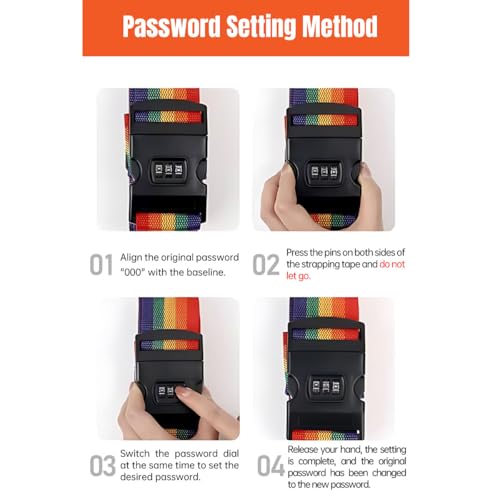 Password Setting Method

01 Align the original password "000" with the baseline.

02 Press the pins on both sides of the strapping tape and do not let go.

03 Switch the password dial at the same time to set the desired password.

04 Release your hand, the setting is complete, and the original password has been changed to the new password.