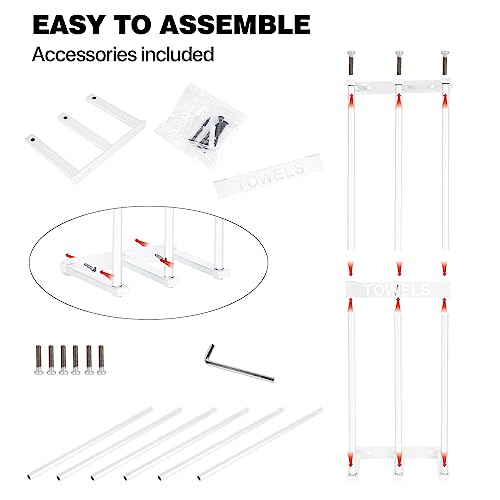 EASY TO ASSEMBLE
Accessories included

TOWELS

TOWELS