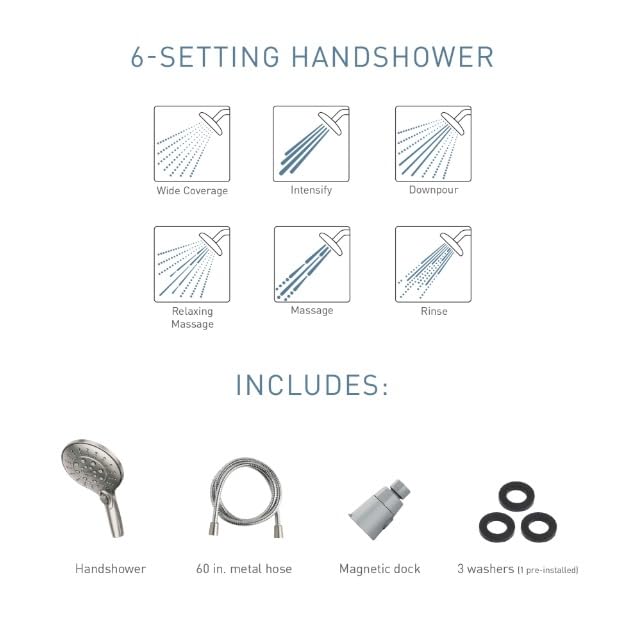 6-SETTING HANDSHOWER

Wide Coverage

Intensify

Downpour

Relaxing Massage

Massage

Rinse

INCLUDES:

Handshower

60 in. metal hose

Magnetic dock

3 washers (1 pre-installed)