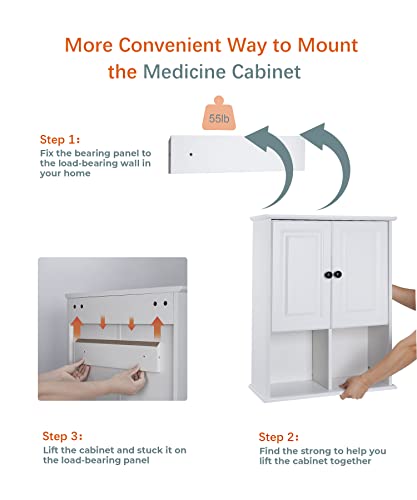 More Convenient Way to Mount the Medicine Cabinet

55lb

Step 1:
Fix the bearing panel to the load-bearing wall in your home

Step 3:
Lift the cabinet and stuck it on the load-bearing panel

Step 2:
Find the strong to help you lift the cabinet together