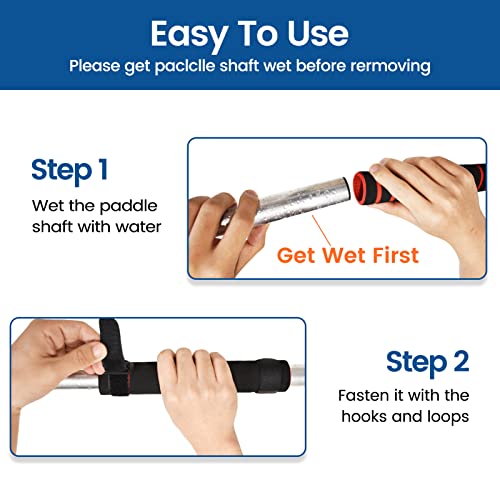 Easy To Use
Please get paclclle shaft wet before rermoving

Step 1
Wet the paddle shaft with water

Get Wet First

Step 2
Fasten it with the hooks and loops