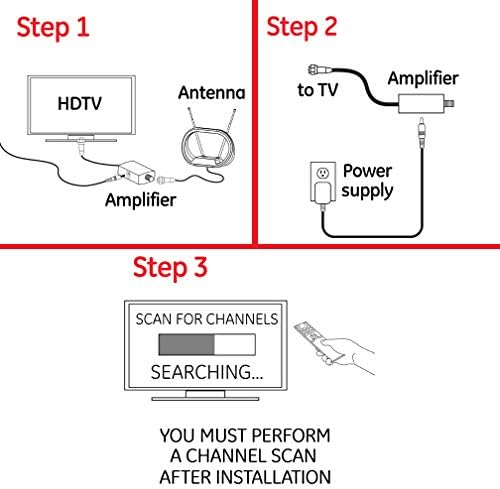 Step 1

HDTV

Antenna

Amplifier

Step 2

to TV

Amplifier

Power supply

Step 3

SCAN FOR CHANNELS

SEARCHING...

YOU MUST PERFORM A CHANNEL SCAN AFTER INSTALLATION