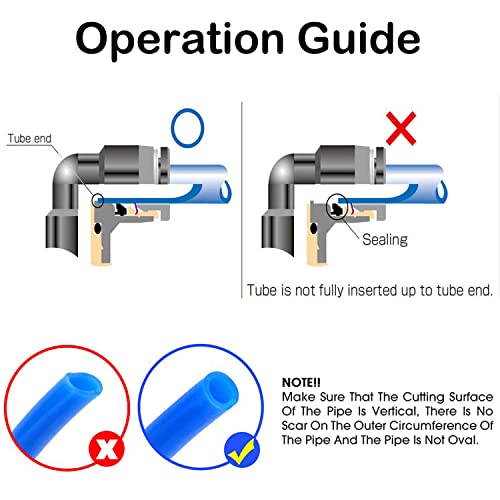 Operation Guide

Tube end

Sealing

Tube is not fully inserted up to tube end.

NOTE!!
Make Sure That The Cutting Surface Of The Pipe Is Vertical, There Is No Scar On The Outer Circumference Of The Pipe And The Pipe Is Not Oval.