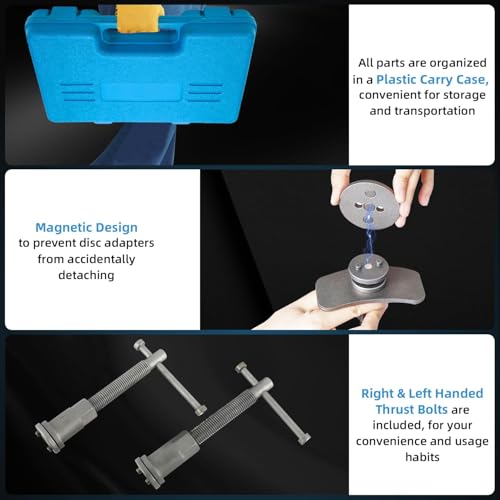 All parts are organized in a Plastic Carry Case, convenient for storage and transportation

Magnetic Design to prevent disc adapters from accidentally detaching

Right & Left Handed Thrust Bolts are included, for your convenience and usage habits