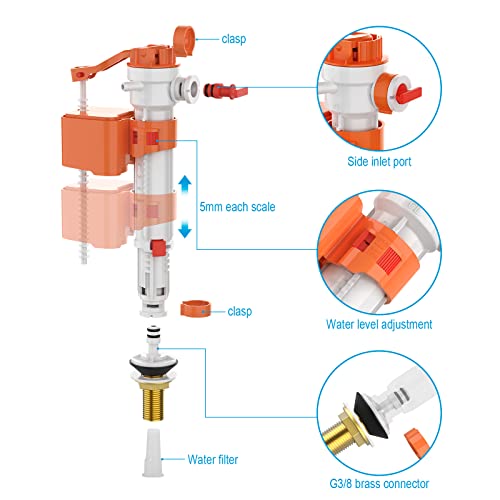 clasp

Side inlet port

5mm each scale

Water level adjustment

clasp

Water filter

G3/8 brass connector