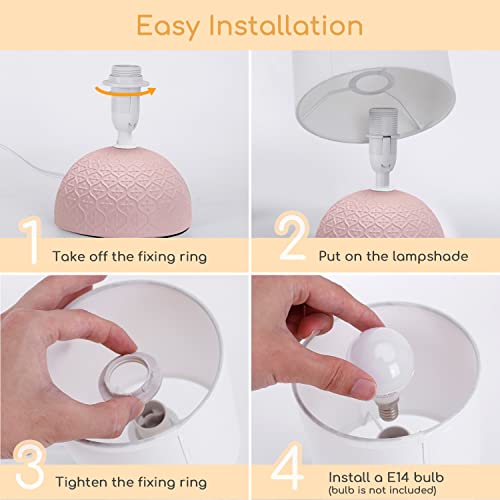 Easy Installation

1
Take off the fixing ring

2
Put on the lampshade

3
Tighten the fixing ring

4
Install a E14 bulb
(bulb is not included)