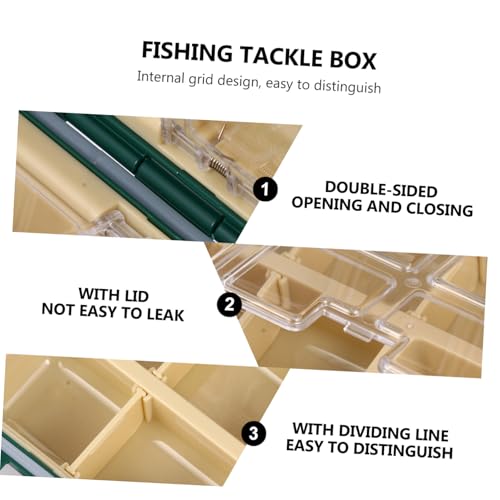 FISHING TACKLE BOX
Internal grid design, easy to distinguish

1 DOUBLE-SIDED OPENING AND CLOSING

WITH LID NOT EASY TO LEAK 2

3 WITH DIVIDING LINE EASY TO DISTINGUISH