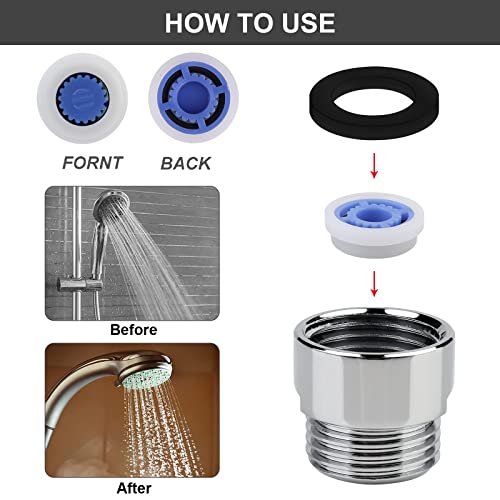 HOW TO USE

FORNT

BACK

Before

After