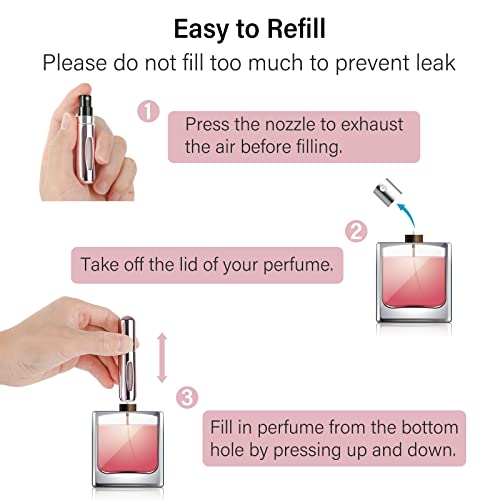 Easy to Refill
Please do not fill too much to prevent leak

1
Press the nozzle to exhaust the air before filling.

2
Take off the lid of your perfume.

3
Fill in perfume from the bottom hole by pressing up and down.