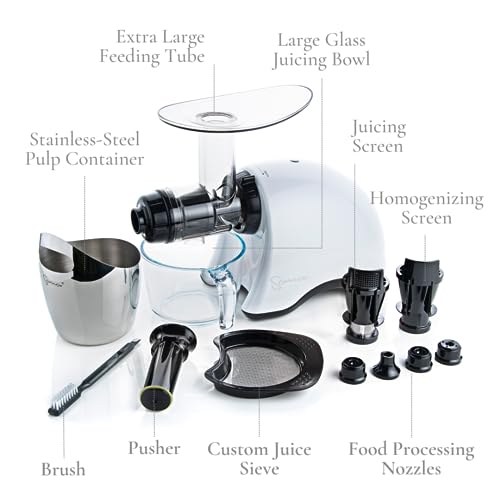 Extra Large Feeding Tube

Large Glass Juicing Bowl

Stainless-Steel Pulp Container

Juicing Screen

Homogenizing Screen

Brush

Pusher

Custom Juice Sieve

Food Processing Nozzles