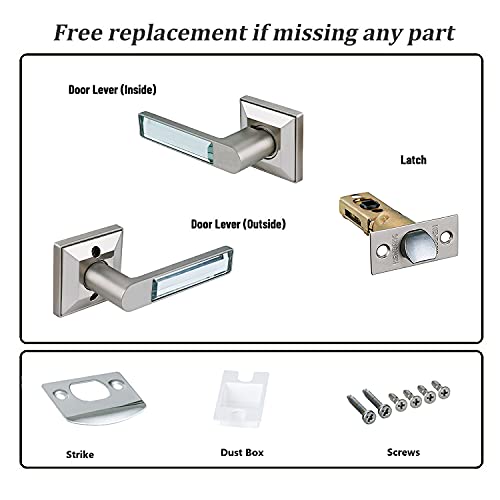 Free replacement if missing any part

Door Lever (Inside)

Latch

Door Lever (Outside)

Strike

Dust Box

Screws