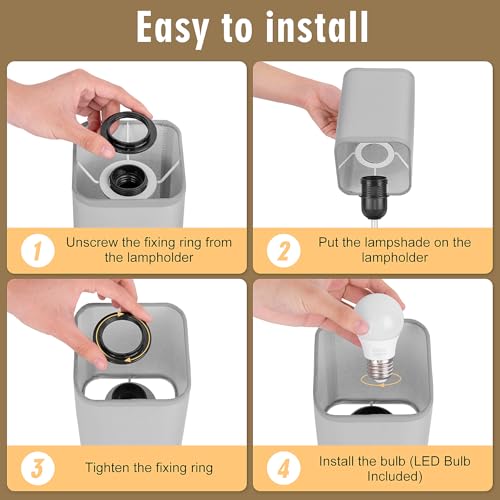 Easy to install

1 Unscrew the fixing ring from the lampholder

2 Put the lampshade on the lampholder

3 Tighten the fixing ring

4 Install the bulb (LED Bulb Included)