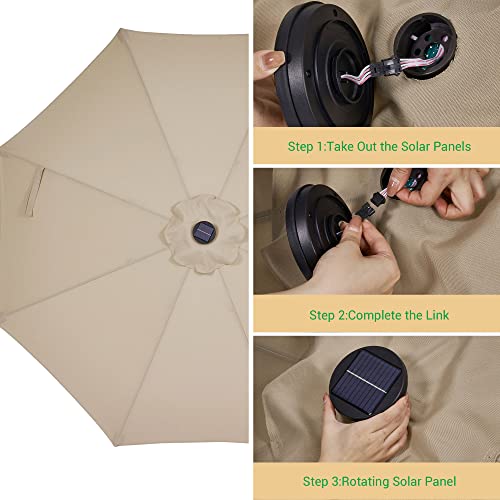 Step 1:Take Out the Solar Panels

Step 2:Complete the Link

Step 3:Rotating Solar Panel