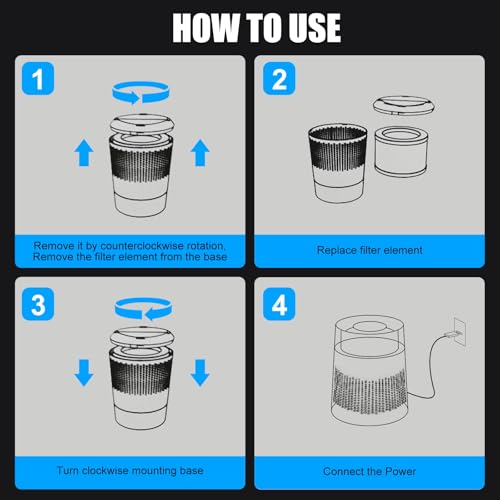 HOW TO USE

1

Remove it by counterclockwise rotation, Remove the filter element from the base

2

Replace filter element

3

Turn clockwise mounting base

4

Connect the Power