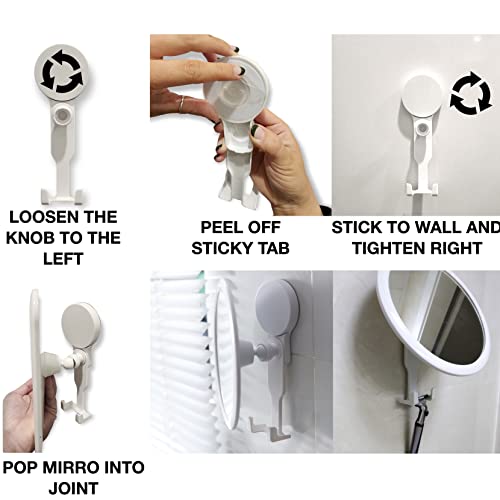 LOOSEN THE KNOB TO THE LEFT

PEEL OFF STICKY TAB

STICK TO WALL AND TIGHTEN RIGHT

POP MIRRO INTO JOINT