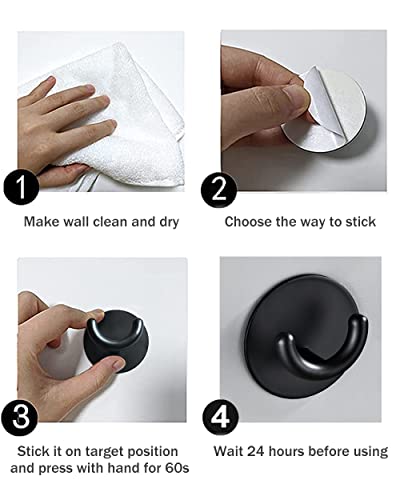 1
Make wall clean and dry

2
Choose the way to stick

3
Stick it on target position and press with hand for 60s

4
Wait 24 hours before using